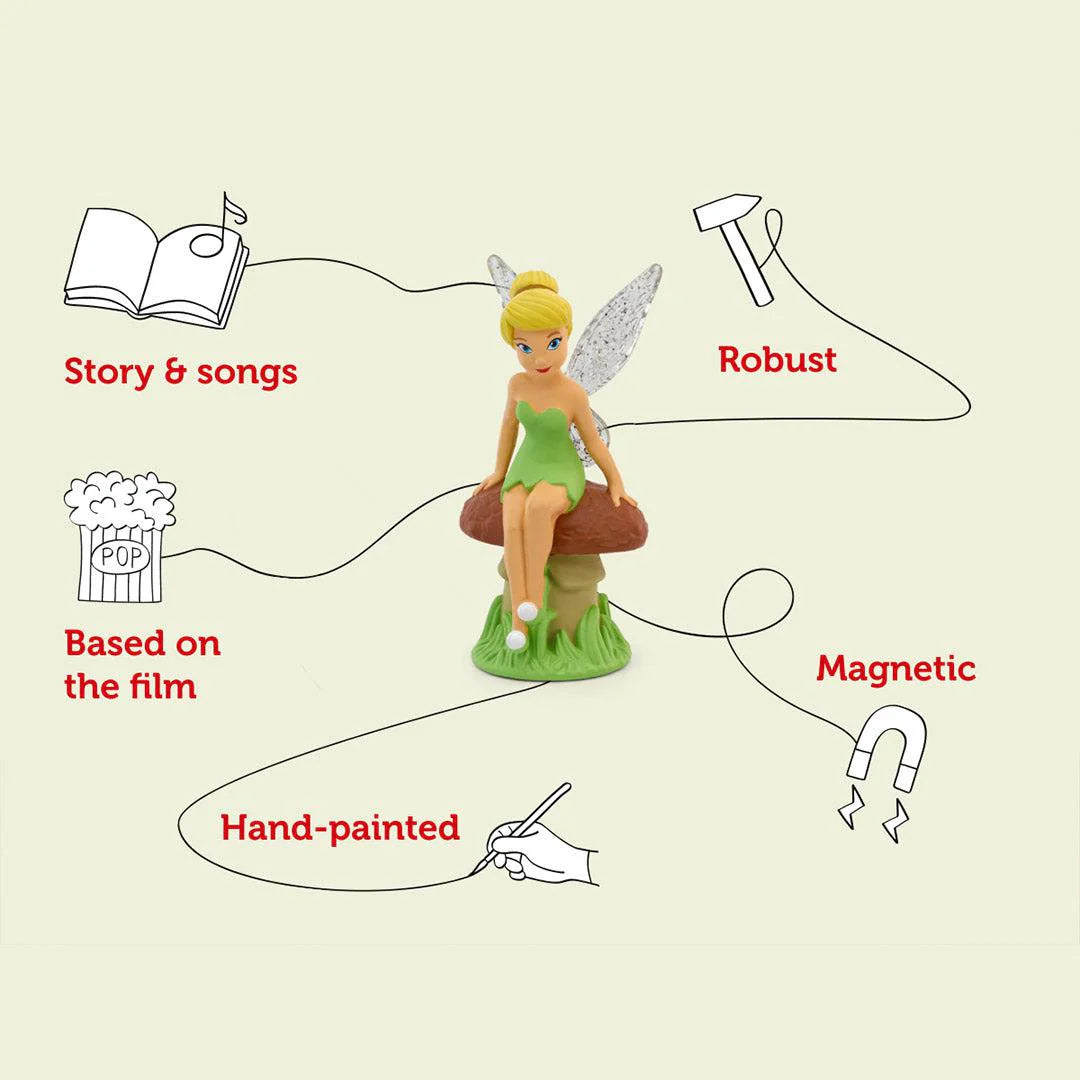 Story & songs

Robust

POP

Based on the film

Magnetic

Hand-painted